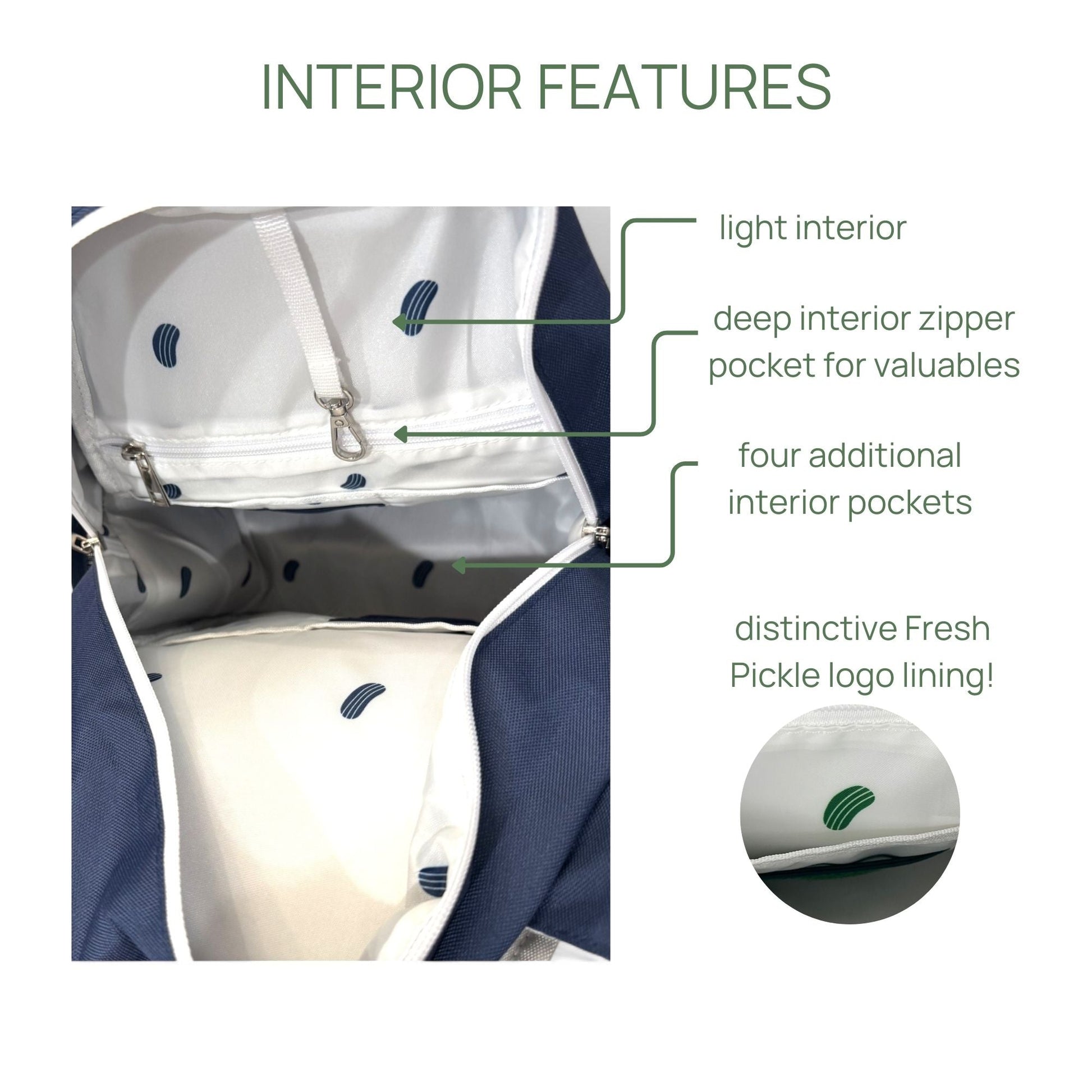 INTERIOR FEATURES

light interior

deep interior zipper pocket for valuables

four additional interior pockets

distinctive Fresh Pickle logo lining!